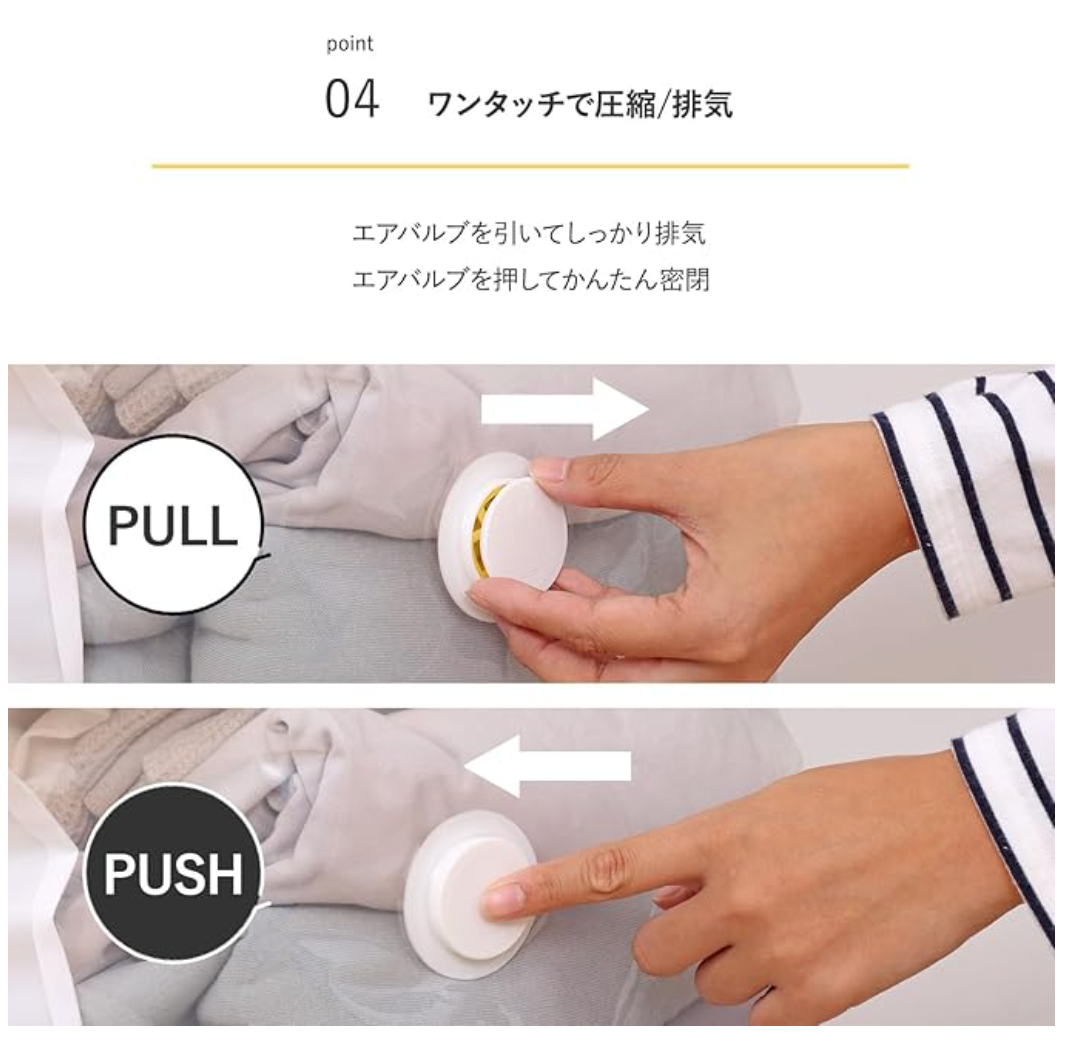 point
04 ワンタッチで圧縮/排気

エアバルブを引いてしっかり排気
エアバルブを押してかんたん密閉

PULL

PUSH