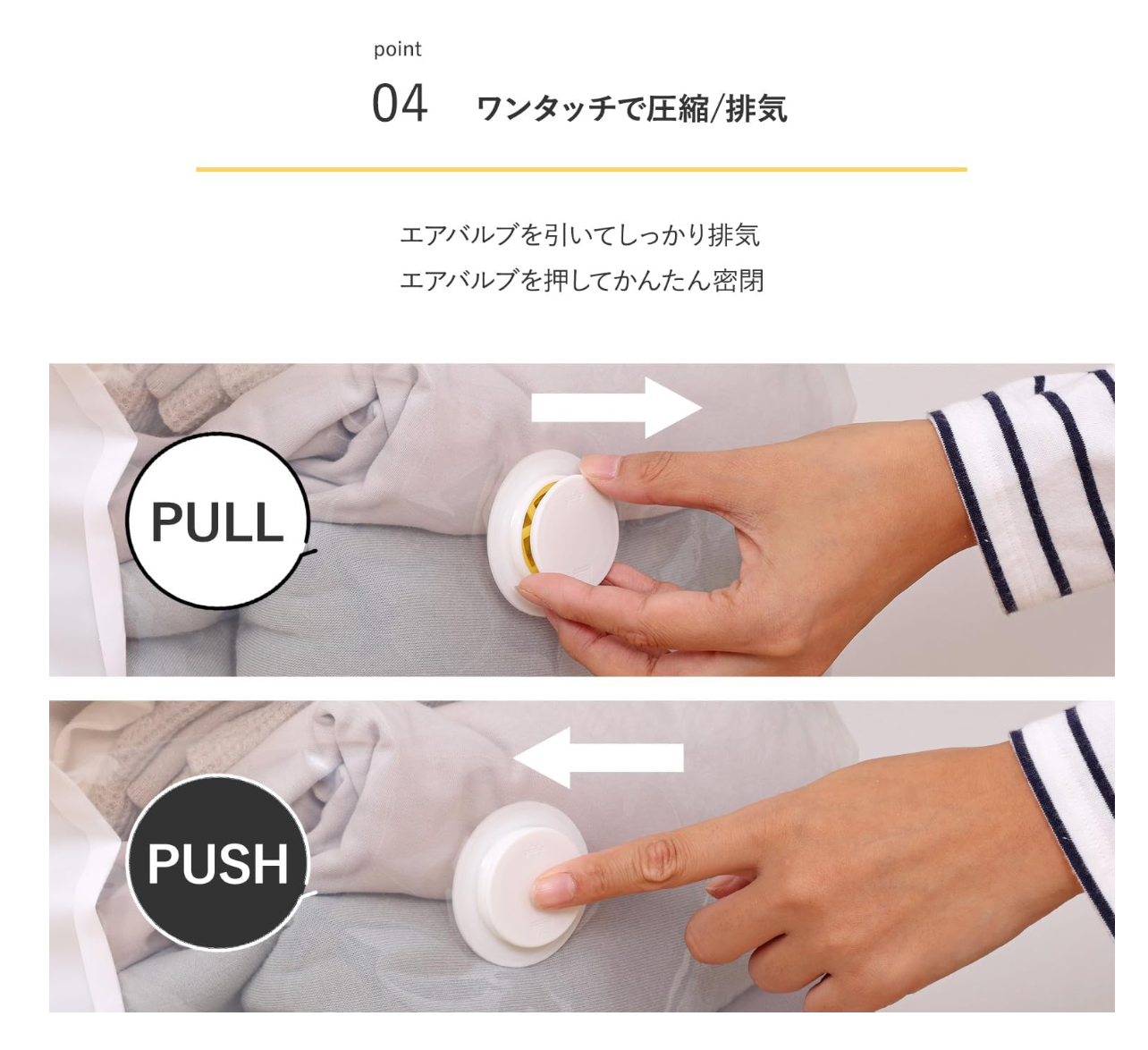 point
04 ワンタッチで圧縮/排気

エアバルブを引いてしっかり排気
エアバルブを押してかんたん密閉

PULL

PUSH